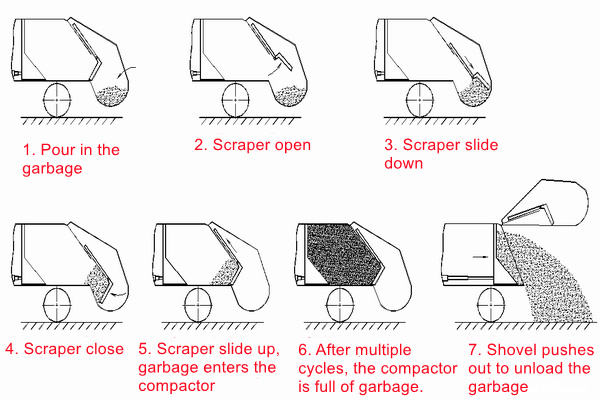 1. Pour in the garbage

2. Scraper open

3. Scraper slide down

4. Scraper close

5. Scraper slide up, garbage enters the compactor

6. After multiple cycles, the compactor is full of garbage.

7. Shovel pushes out to unload the garbage